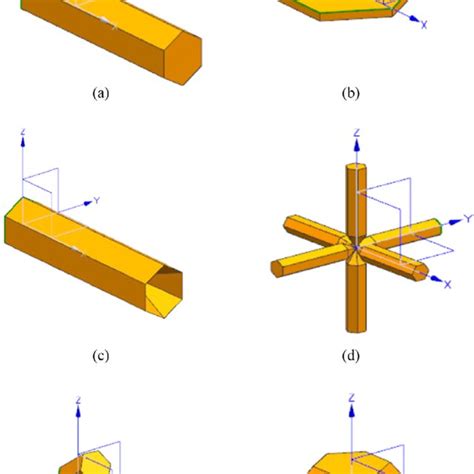 X

(a)

(b)

Z

Y

Z

Y

X

(c)

(d)

Z

Z