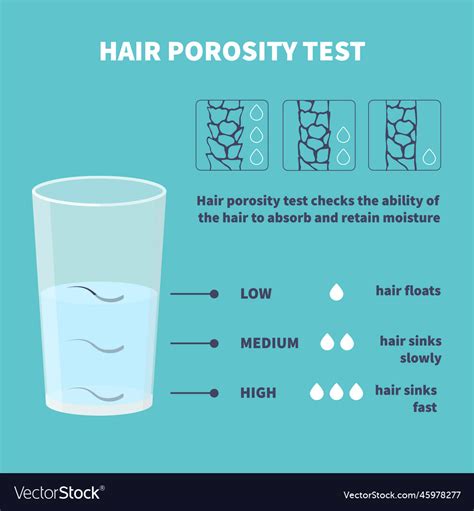 HAIR POROSITY TEST

Hair porosity test checks the ability of the hair to absorb and retain moisture

LOW hair floats

MEDIUM hair sinks slowly

HIGH hair sinks fast

VectorStock®

VectorStock.com/45978277