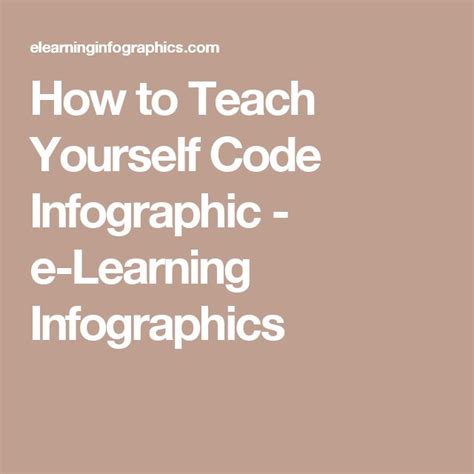 elearninginfographics.com

How to Teach Yourself Code Infographic - e-Learning Infographics