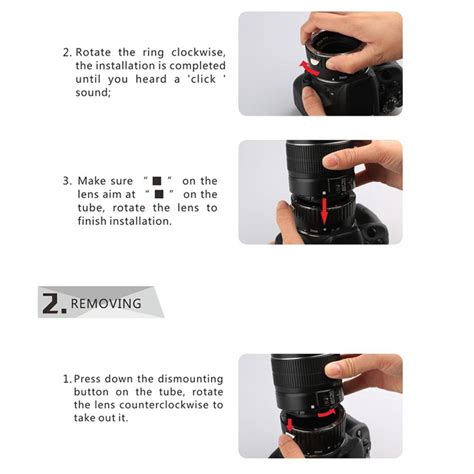 2. Rotate the ring clockwise, the installation is completed until you heard a 'click ' sound;

3. Make sure " ■ " on the lens aim at " ■ " on the tube, rotate the lens to finish installation.

2. REMOVING

1. Press down the dismounting button on the tube, rotate the lens counterclockwise to take out it.