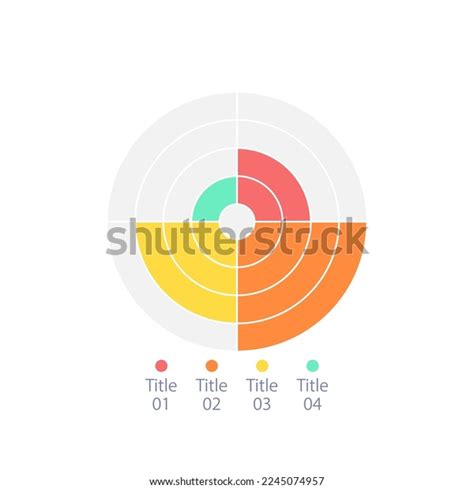 shutterstock

Title 01

Title 02

Title 03

Title 04

www.shutterstock.com · 2245074957