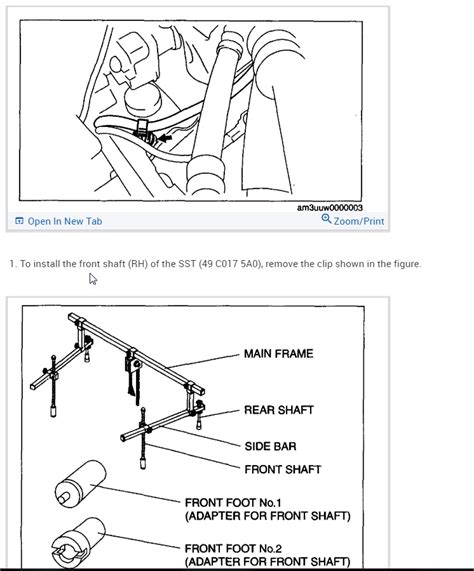 am3uuw0000003

Open In New Tab

Zoom/Print

1. To install the front shaft (RH) of the SST (49 C017 5A0), remove the clip shown in the figure.

MAIN FRAME

REAR SHAFT

SIDE BAR

FRONT SHAFT

FRONT FOOT No.1
(ADAPTER FOR FRONT SHAFT)

FRONT FOOT No.2
(ADAPTER FOR FRONT SHAFT)