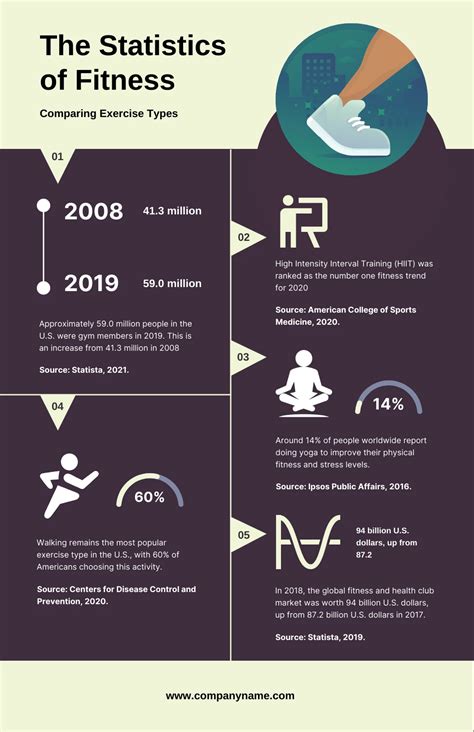 The Statistics of Fitness

Comparing Exercise Types

01

2008 41.3 million

2019 59.0 million

Approximately 59.0 million people in the U.S. were gym members in 2019. This is an increase from 41.3 million in 2008

Source: Statista, 2021.

02

High Intensity Interval Training (HIIT) was ranked as the number one fitness trend for 2020

Source: American College of Sports Medicine, 2020.

03

14%

Around 14% of people worldwide report doing yoga to improve their physical fitness and stress levels.

Source: Ipsos Public Affairs, 2016.

04

60%

Walking remains the most popular exercise type in the U.S., with 60% of Americans choosing this activity.

Source: Centers for Disease Control and Prevention, 2020.

05

94 billion U.S. dollars, up from 87.2

In 2018, the global fitness and health club market was worth 94 billion U.S. dollars, up from 87.2 billion U.S. dollars in 2017.

Source: Statista, 2019.

www.companyname.com