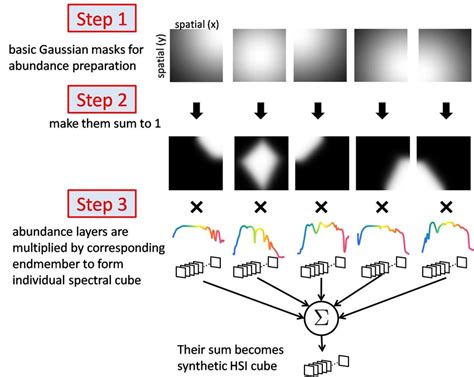 Step 1

basic Gaussian masks for abundance preparation

spatial (x)

spatial (y)

Step 2

make them sum to 1

Step 3

×
×
×
×
×

abundance layers are multiplied by corresponding endmember to form individual spectral cube

$\Sigma$

Their sum becomes synthetic HSI cube