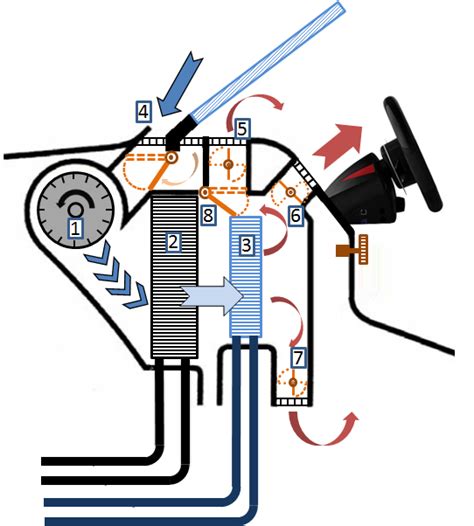 4
5
1
8
6
2
3
7