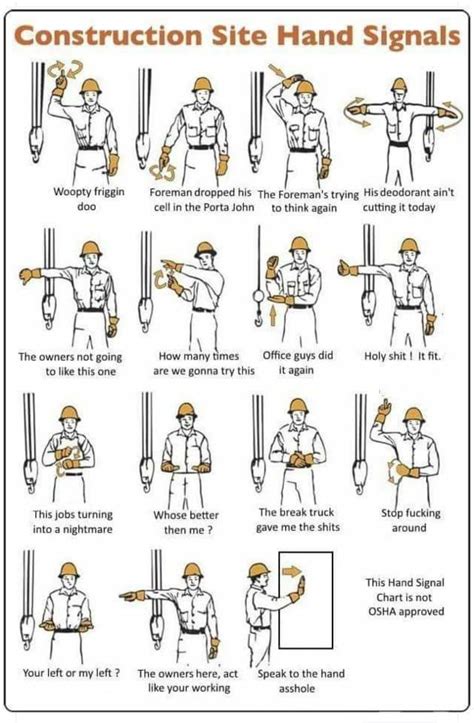 Construction Site Hand Signals

Woopty friggin doo

Foreman dropped his cell in the Porta John

The Foreman's trying to think again

His deodorant ain't cutting it today

The owners not going to like this one

How many times are we gonna try this

Office guys did it again

Holy shit ! It fit.

This jobs turning into a nightmare

Whose better then me ?

The break truck gave me the shits

Stop fucking around

Your left or my left ?

The owners here, act like your working

Speak to the hand asshole

This Hand Signal Chart is not OSHA approved