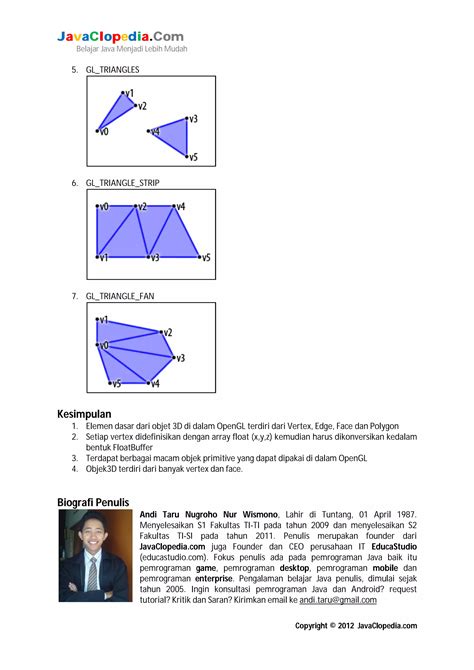 JavaClopedia.Com
Belajar Java Menjadi Lebih Mudah

5. GL_TRIANGLES

v1
v2
v0
v3
v4
v5

6. GL_TRIANGLE_STRIP

v0
v2
v4
v1
v3
v5

7. GL_TRIANGLE_FAN

v1
v2
v0
v3
v5
v4

Kesimpulan

1. Elemen dasar dari objet 3D di dalam OpenGL terdiri dari Vertex, Edge, Face dan Polygon
2. Setiap vertex didefinisikan dengan array float (x,y,z) kemudian harus dikonversikan kedalam bentuk FloatBuffer
3. Terdapat berbagai macam objek primitive yang dapat dipakai di dalam OpenGL
4. Objek3D terdiri dari banyak vertex dan face.

Biografi Penulis

Andi Taru Nugroho Nur Wismono, Lahir di Tuntang, 01 April 1987. Menyelesaikan S1 Fakultas TI-TI pada tahun 2009 dan menyelesaikan S2 Fakultas TI-SI pada tahun 2011. Penulis merupakan founder dari JavaClopedia.com juga Founder dan CEO perusahaan IT EducaStudio (educastudio.com). Fokus penulis ada pada pemrograman Java baik itu pemrograman game, pemrograman desktop, pemrograman mobile dan pemrograman enterprise. Pengalaman belajar Java penulis, dimulai sejak tahun 2005. Ingin konsultasi pemrograman Java dan Android? request tutorial? Kritik dan Saran? Kirimkan email ke andi.taru@gmail.com

Copyright © 2012 JavaClopedia.com