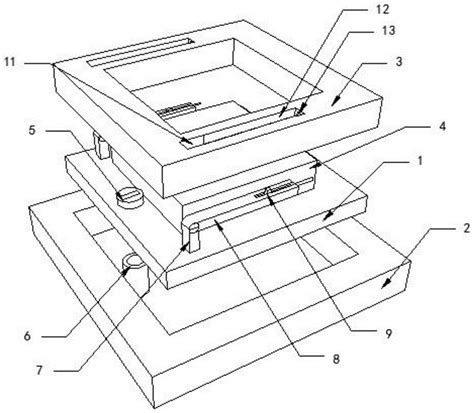 12
13
11
3
5
4
1
2
6
9
7
8