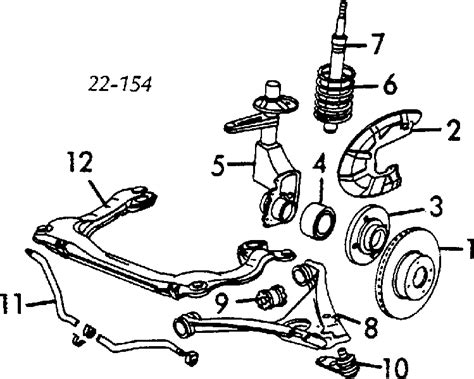 22-154

7
6
2
12
5
4
3
1
11
9
8
10