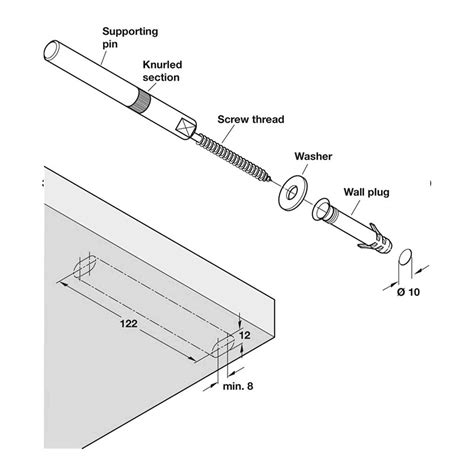 Supporting pin

Knurled section

Screw thread

Washer

Wall plug

Ø 10

122

12

min. 8