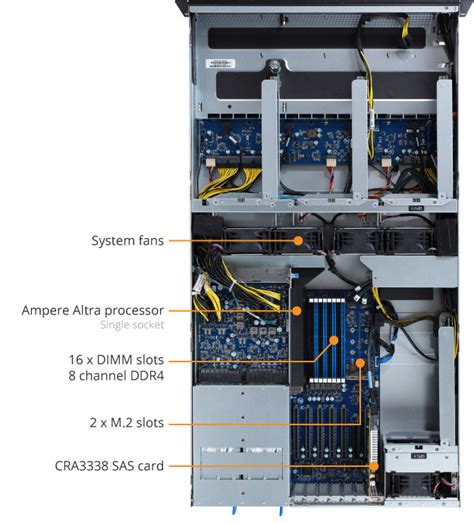 System fans

Ampere Altra processor
Single socket

16 x DIMM slots
8 channel DDR4

2 x M.2 slots

CRA3338 SAS card