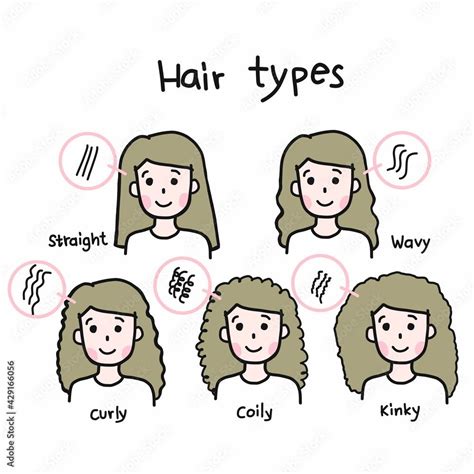 Hair types

Straight

Wavy

Curly

Coily

Kinky

Adobe Stock | #429166056