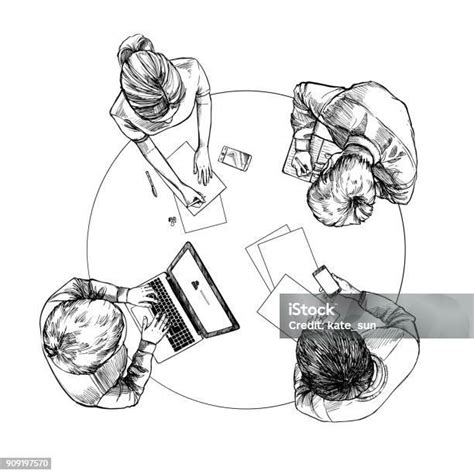 iStock
Credit: kate_sun

909197570