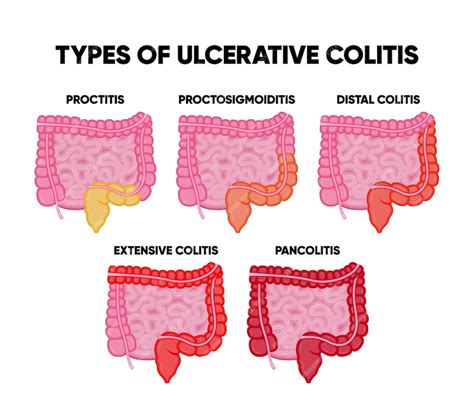 TYPES OF ULCERATIVE COLITIS

PROCTITIS

PROCTOSIGMOIDITIS

DISTAL COLITIS

EXTENSIVE COLITIS

PANCOLITIS