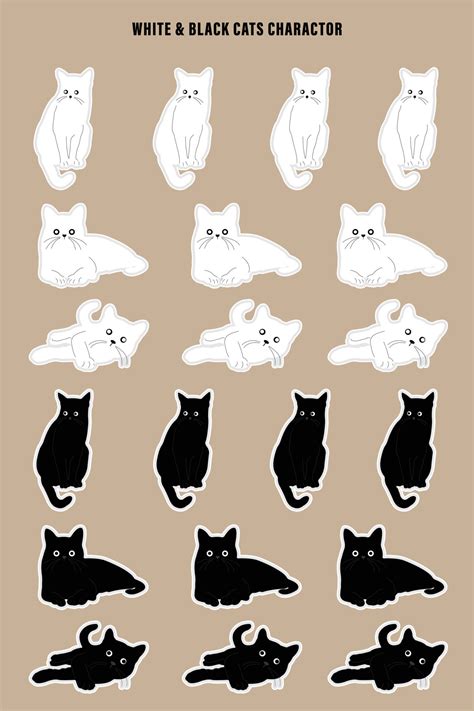 WHITE & BLACK CATS CHARACTOR