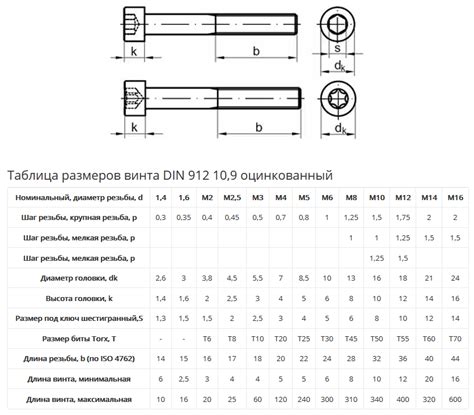 k

b

s

$d_k$

k

b

$d_k$

Таблица размеров винта DIN 912 10,9 оцинкованный

| Номинальный, диаметр резьбы, d | 1,4 | 1,6 | M2 | M2,5 | M3 | M4 | M5 | M6 | M8 | M10 | M12 | M14 | M16 |
|---|---|---|---|---|---|---|---|---|---|---|---|---|---|
| Шаг резьбы, крупная резьба, p | 0,3 | 0,35 | 0,4 | 0,45 | 0,5 | 0,7 | 0,8 | 1 | 1,25 | 1,5 | 1,75 | 2 | 2 |
| Шаг резьбы, мелкая резьба, p | | | | | | | | | 1 | 1 | 1,25 | 1,5 | 1,5 |
| Шаг резьбы, мелкая резьба, p | | | | | | | | | | 1,25 | 1,5 | | |
| Диаметр головки, dk | 2,6 | 3 | 3,8 | 4,5 | 5,5 | 7 | 8,5 | 10 | 13 | 16 | 18 | 21 | 24 |
| Высота головки, k | 1,4 | 1,6 | 2 | 2,5 | 3 | 4 | 5 | 6 | 8 | 10 | 12 | 14 | 16 |
| Размер под ключ шестигранный,S | 1,3 | 1,5 | 1,5 | 2 | 2,5 | 3 | 4 | 5 | 6 | 8 | 10 | 12 | 14 |
| Размер биты Torx, T | - | - | T6 | T8 | T10 | T20 | T25 | T30 | T45 | T50 | T55 | T60 | T70 |
| Длина резьбы, b (по ISO 4762) | 14 | 15 | 16 | 17 | 18 | 20 | 22 | 24 | 28 | 32 | 36 | 40 | 44 |
| Длина винта, минимальная | 6 | 2,5 | 3 | 4 | 4 | 5 | 5 | 6 | 8 | 10 | 12 | 20 | 16 |
| Длина винта, максимальная | 10 | 16 | 20 | 25 | 60 | 120 | 240 | 300 | 310 | 340 | 400 | 320 | 600 |