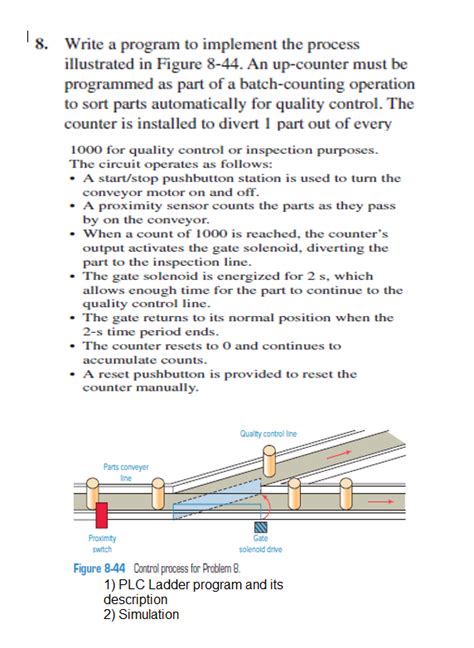 8. Write a program to implement the process illustrated in Figure 8-44. An up-counter must be programmed as part of a batch-counting operation to sort parts automatically for quality control. The counter is installed to divert 1 part out of every

1000 for quality control or inspection purposes. The circuit operates as follows:
• A start/stop pushbutton station is used to turn the conveyor motor on and off.
• A proximity sensor counts the parts as they pass by on the conveyor.
• When a count of 1000 is reached, the counter's output activates the gate solenoid, diverting the part to the inspection line.
• The gate solenoid is energized for 2 s, which allows enough time for the part to continue to the quality control line.
• The gate returns to its normal position when the 2-s time period ends.
• The counter resets to 0 and continues to accumulate counts.
• A reset pushbutton is provided to reset the counter manually.

Quality control line

Parts conveyer line

Proximity switch

Gate solenoid drive

Figure 8-44 Control process for Problem 8.
1) PLC Ladder program and its description
2) Simulation