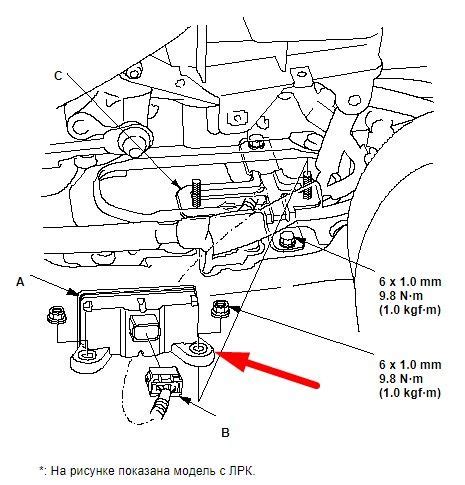 C

A

6 x 1.0 mm
9.8 N·m
(1.0 kgf·m)

6 x 1.0 mm
9.8 N·m
(1.0 kgf·m)

B

*: На рисунке показана модель с ЛРК.