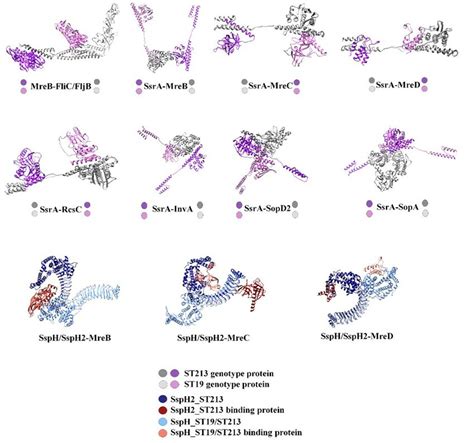 MreB-FliC/FljB

SsrA-MreB

SsrA-MreC

SsrA-MreD

SsrA-RcsC

SsrA-InvA

SsrA-SopD2

SsrA-SopA

SspH/SspH2-MreB

SspH/SspH2-MreC

SspH/SspH2-MreD

ST213 genotype protein
ST19 genotype protein
SspH2_ST213
SspH2_ST213 binding protein
SspH_ST19/ST213
SspH_ST19/ST213 binding protein