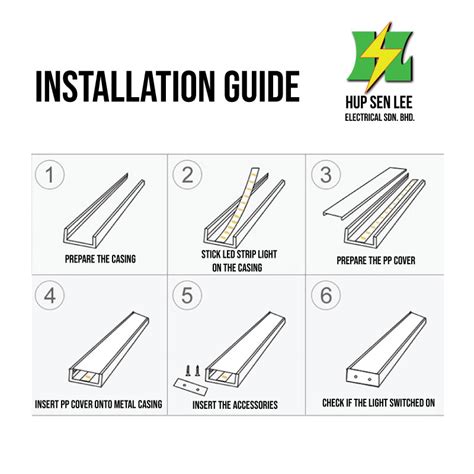 INSTALLATION GUIDE

HUP SEN LEE
ELECTRICAL SDN. BHD.

1
PREPARE THE CASING

2
STICK LED STRIP LIGHT ON THE CASING

3
PREPARE THE PP COVER

4
INSERT PP COVER ONTO METAL CASING

5
INSERT THE ACCESSORIES

6
CHECK IF THE LIGHT SWITCHED ON