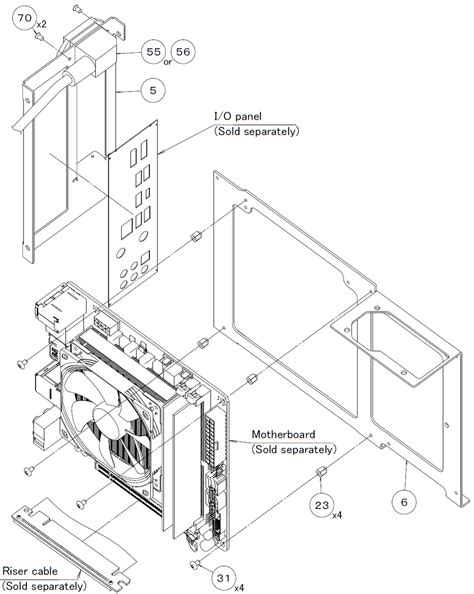 70 x2

55 or 56

5

I/O panel
(Sold separately)

Motherboard
(Sold separately)

23 x4

6

Riser cable
(Sold separately)

31 x4