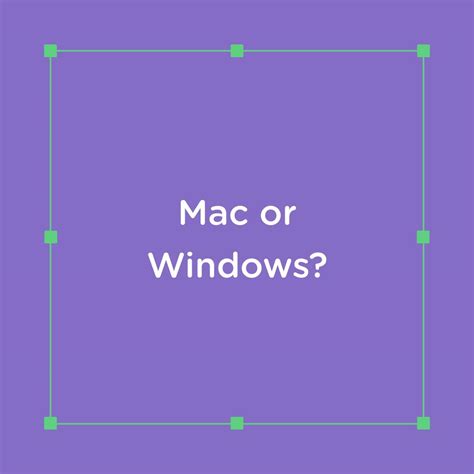 Mac or Windows?