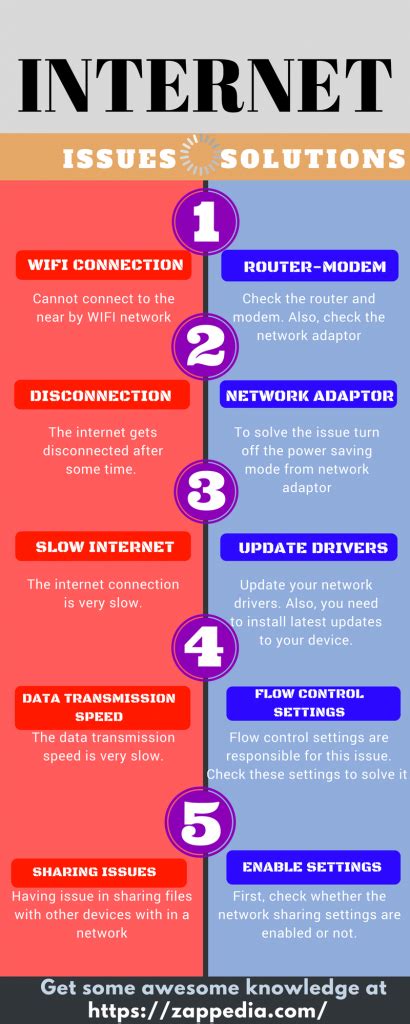 INTERNET

ISSUES SOLUTIONS

1

WIFI CONNECTION

Cannot connect to the near by WIFI network

ROUTER-MODEM

Check the router and modem. Also, check the network adaptor

2

DISCONNECTION

The internet gets disconnected after some time.

NETWORK ADAPTOR

To solve the issue turn off the power saving mode from network adaptor

3

SLOW INTERNET

The internet connection is very slow.

UPDATE DRIVERS

Update your network drivers. Also, you need to install latest updates to your device.

4

DATA TRANSMISSION SPEED

The data transmission speed is very slow.

FLOW CONTROL SETTINGS

Flow control settings are responsible for this issue. Check these settings to solve it

5

SHARING ISSUES

Having issue in sharing files with other devices with in a network

ENABLE SETTINGS

First, check whether the network sharing settings are enabled or not.

Get some awesome knowledge at https://zappedia.com/