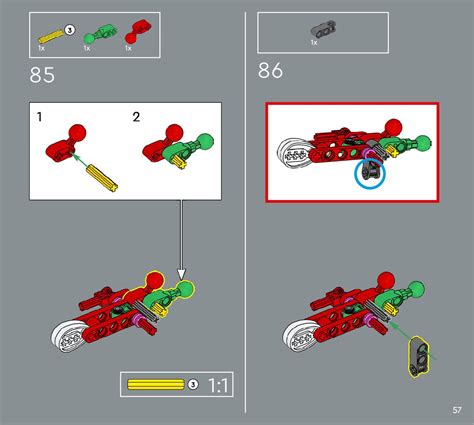 3
1x 1x 1x

85

1

2

3 1:1

1x

86

57