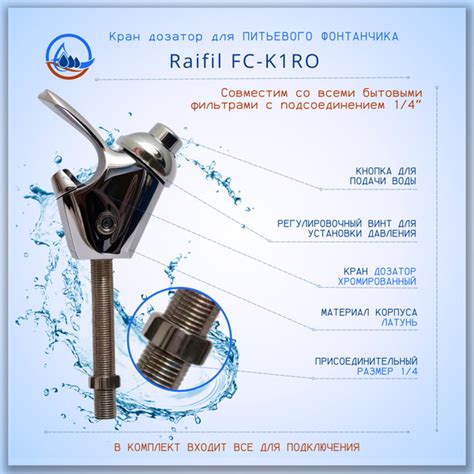 Кран дозатор для ПИТЬЕВОГО ФОНТАНЧИКА

Raifil FC-K1RO

Совместим со всеми бытовыми фильтрами с подсоединением 1/4"

КНОПКА ДЛЯ ПОДАЧИ ВОДЫ

РЕГУЛИРОВОЧНЫЙ ВИНТ ДЛЯ УСТАНОВКИ ДАВЛЕНИЯ

КРАН ДОЗАТОР ХРОМИРОВАННЫЙ

МАТЕРИАЛ КОРПУСА ЛАТУНЬ

ПРИСОЕДИНИТЕЛЬНЫЙ РАЗМЕР 1/4

В КОМПЛЕКТ ВХОДИТ ВСЕ ДЛЯ ПОДКЛЮЧЕНИЯ