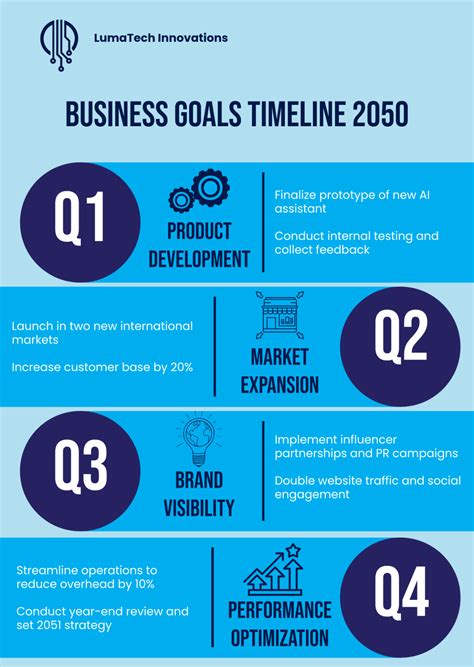 LumaTech Innovations

BUSINESS GOALS TIMELINE 2050

Q1

PRODUCT DEVELOPMENT

Finalize prototype of new AI assistant

Conduct internal testing and collect feedback

Launch in two new international markets

Increase customer base by 20%

MARKET EXPANSION

Q2

Q3

BRAND VISIBILITY

Implement influencer partnerships and PR campaigns

Double website traffic and social engagement

Streamline operations to reduce overhead by 10%

Conduct year-end review and set 2051 strategy

PERFORMANCE OPTIMIZATION

Q4