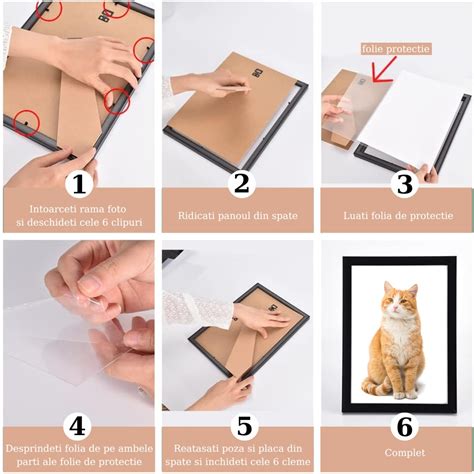 1
Intoarceti rama foto si deschideti cele 6 clipuri

2
Ridicati panoul din spate

folie protectie

3
Luati folia de protectie

4
Desprindeti folia de pe ambele parti ale folie de protectie

5
Reatasati poza si placa din spate si inchideti cele 6 cleme

6
Complet