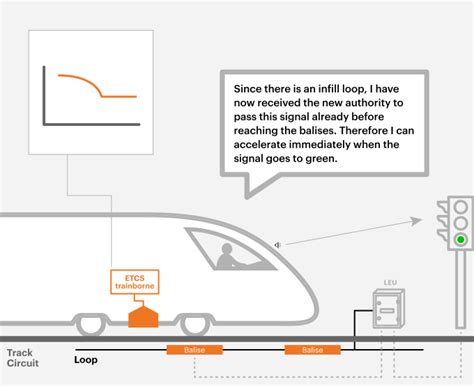 Since there is an infill loop, I have now received the new authority to pass this signal already before reaching the balises. Therefore I can accelerate immediately when the signal goes to green.

ETCS trainborne

LEU

Track Circuit

Loop

Balise

Balise