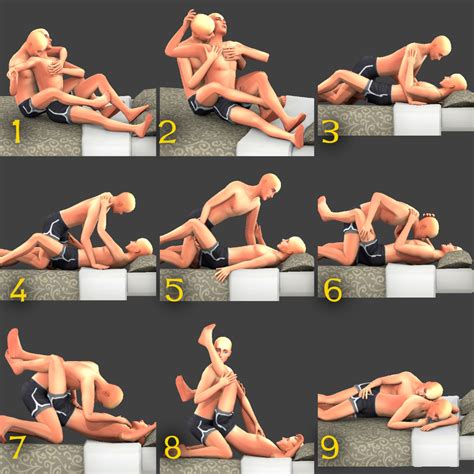 1
2
3
4
5
6
7
8
9