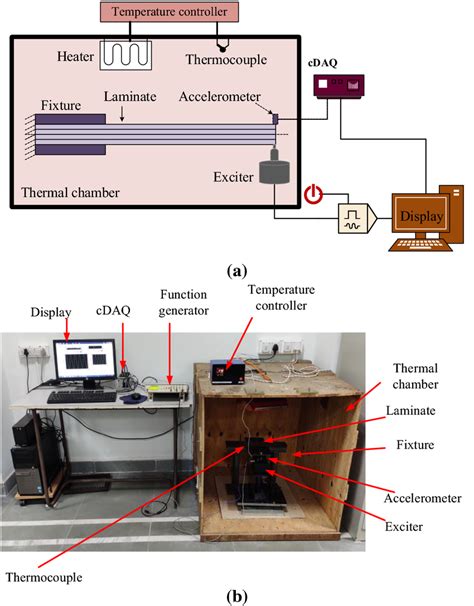 Temperature controller

Heater

Thermocouple

cDAQ

Fixture

Laminate

Accelerometer

Exciter

Thermal chamber

Display

(a)

Display

cDAQ

Function generator

Temperature controller

Thermal chamber

Laminate

Fixture

Accelerometer

Exciter

Thermocouple

(b)