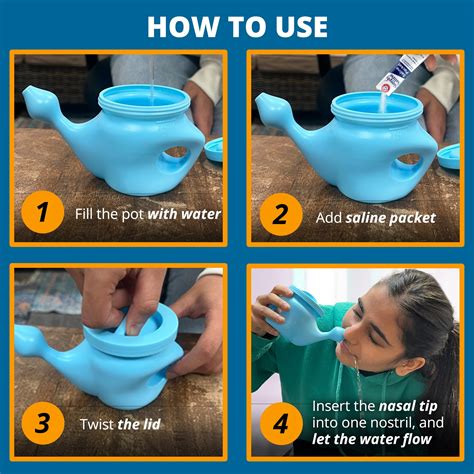 HOW TO USE

1 Fill the pot with water

2 Add saline packet

3 Twist the lid

4 Insert the nasal tip into one nostril, and let the water flow