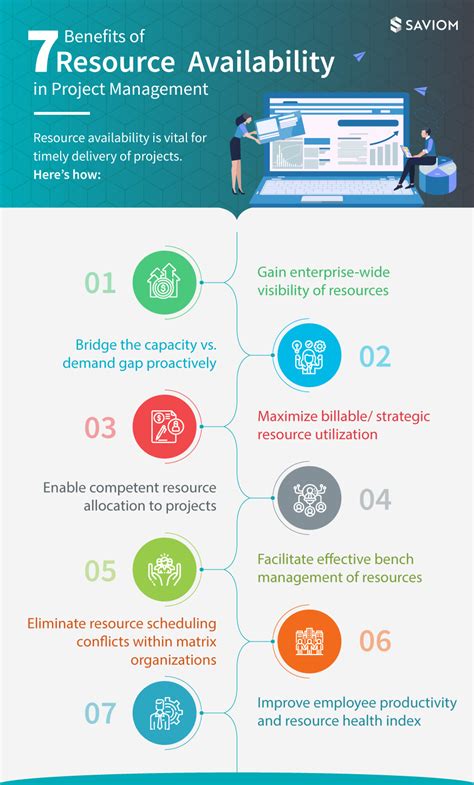 SAVIOM

7 Benefits of Resource Availability in Project Management

Resource availability is vital for timely delivery of projects. Here's how:

01
Gain enterprise-wide visibility of resources

Bridge the capacity vs. demand gap proactively
02

03
Maximize billable/ strategic resource utilization

Enable competent resource allocation to projects
04

05
Facilitate effective bench management of resources

Eliminate resource scheduling conflicts within matrix organizations
06

07
Improve employee productivity and resource health index