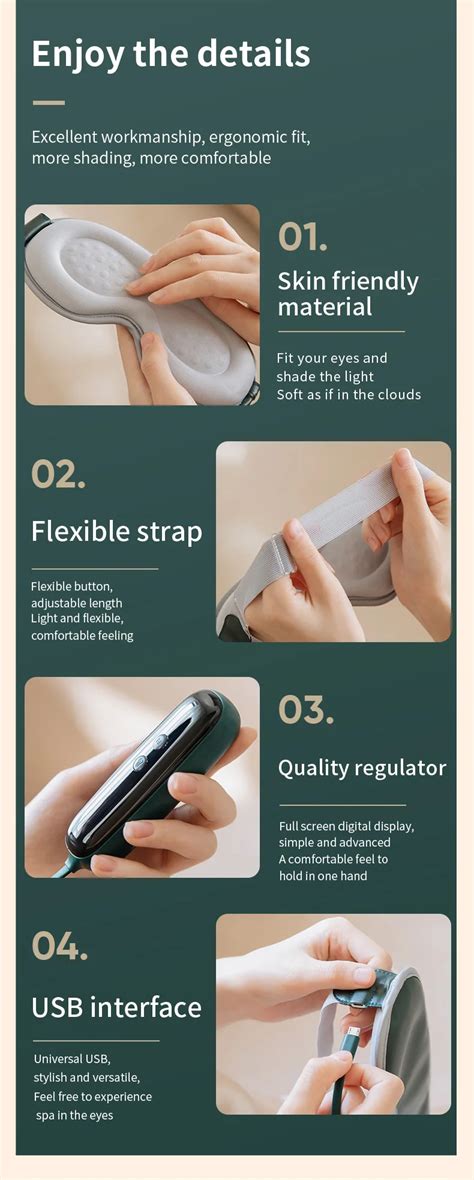 Enjoy the details

Excellent workmanship, ergonomic fit, more shading, more comfortable

01.

Skin friendly material

Fit your eyes and shade the light
Soft as if in the clouds

02.

Flexible strap

Flexible button, adjustable length
Light and flexible, comfortable feeling

03.

Quality regulator

Full screen digital display, simple and advanced
A comfortable feel to hold in one hand

04.

USB interface

Universal USB, stylish and versatile,
Feel free to experience spa in the eyes