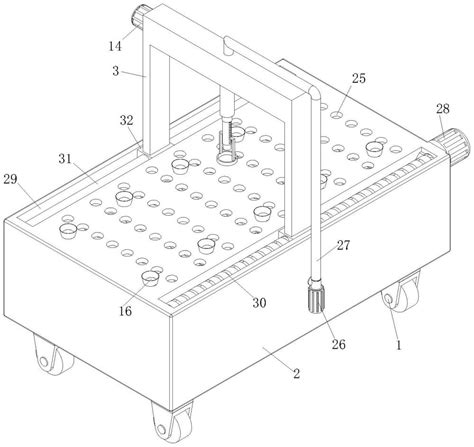 14
3
25
28
32
31
29
27
30
16
26
1
2