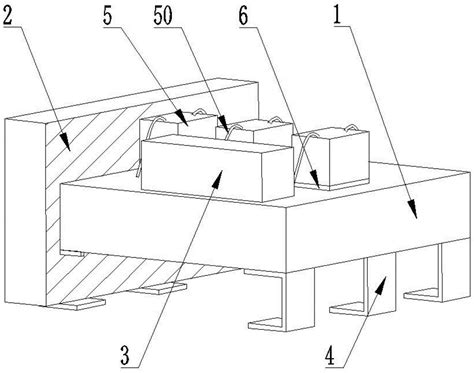 2
5
50
6
1
3
4