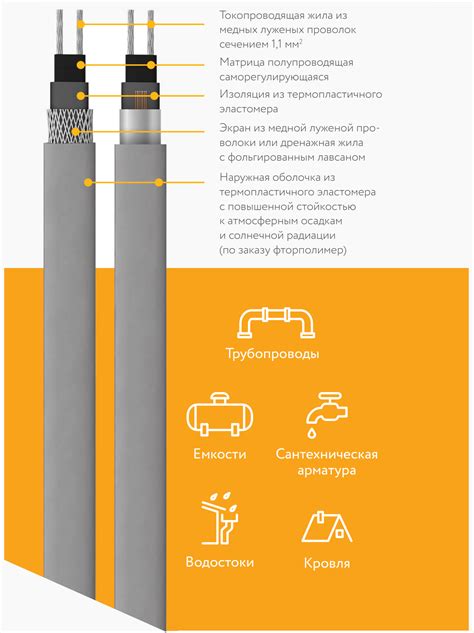 Токопроводящая жила из медных луженых проволок сечением 1,1 мм$^2$

Матрица полупроводящая саморегулирующаяся

Изоляция из термопластичного эластомера

Экран из медной луженой проволоки или дренажная жила с фольгированным лавсаном

Наружная оболочка из термопластичного эластомера с повышенной стойкостью к атмосферным осадкам и солнечной радиации (по заказу фторполимер)

Трубопроводы

Емкости

Сантехническая арматура

Водостоки

Кровля