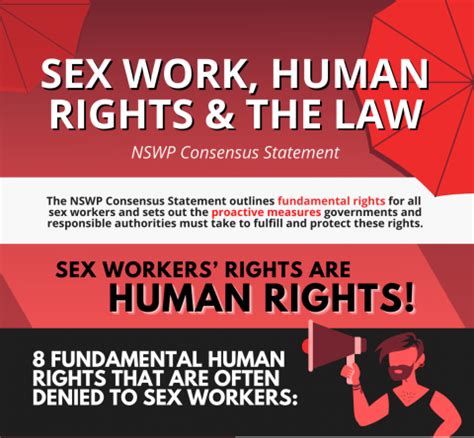 SEX WORK, HUMAN RIGHTS & THE LAW

NSWP Consensus Statement

The NSWP Consensus Statement outlines fundamental rights for all sex workers and sets out the proactive measures governments and responsible authorities must take to fulfill and protect these rights.

SEX WORKERS' RIGHTS ARE HUMAN RIGHTS!

8 FUNDAMENTAL HUMAN RIGHTS THAT ARE OFTEN DENIED TO SEX WORKERS: