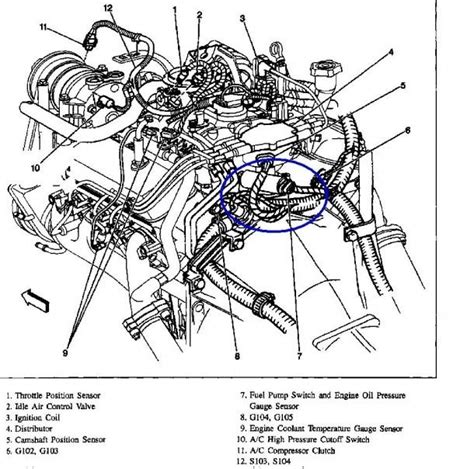 12
1
2
3
11
4
5
6
10
9
8
7

1. Throttle Position Sensor
2. Idle Air Control Valve
3. Ignition Coil
4. Distributor
5. Camshaft Position Sensor
6. G102, G103

7. Fuel Pump Switch and Engine Oil Pressure Gauge Sensor
8. G104, G105
9. Engine Coolant Temperature Gauge Sensor
10. A/C High Pressure Cutoff Switch
11. A/C Compressor Clutch
12. S103, S104