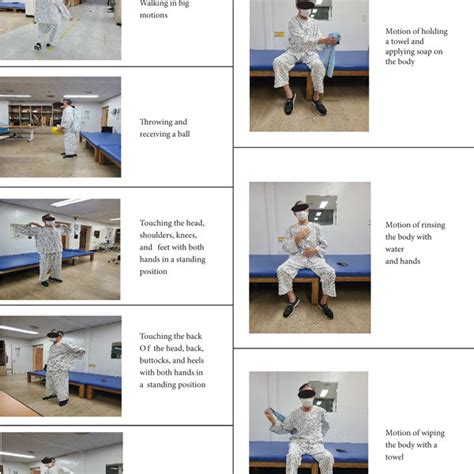 Walking in big motions

Throwing and receiving a ball

Touching the head, shoulders, knees, and feet with both hands in a standing position

Touching the back Of the head, back, buttocks, and heels with both hands in a standing position

Motion of holding a towel and applying soap on the body

Motion of rinsing the body with water and hands

Motion of wiping the body with a towel