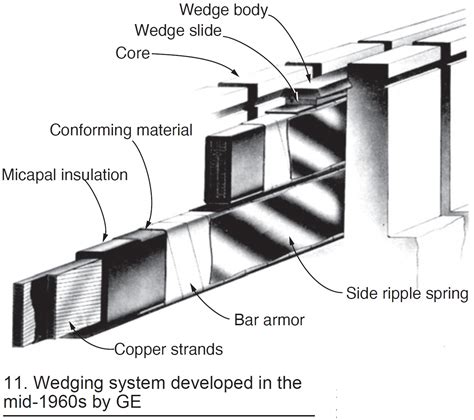 Wedge body
Wedge slide
Core
Conforming material
Micapal insulation
Side ripple spring
Bar armor
Copper strands

11. Wedging system developed in the mid-1960s by GE