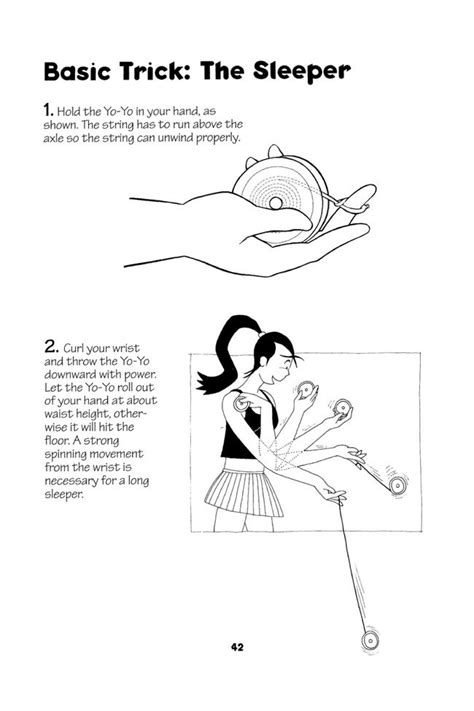 Basic Trick: The Sleeper

1. Hold the Yo-Yo in your hand, as shown. The string has to run above the axle so the string can unwind properly.

2. Curl your wrist and throw the Yo-Yo downward with power. Let the Yo-Yo roll out of your hand at about waist height, otherwise it will hit the floor. A strong spinning movement from the wrist is necessary for a long sleeper.

42