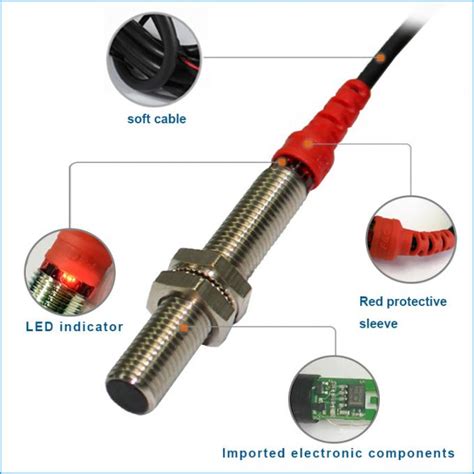 soft cable

LED indicator

Red protective sleeve

Imported electronic components