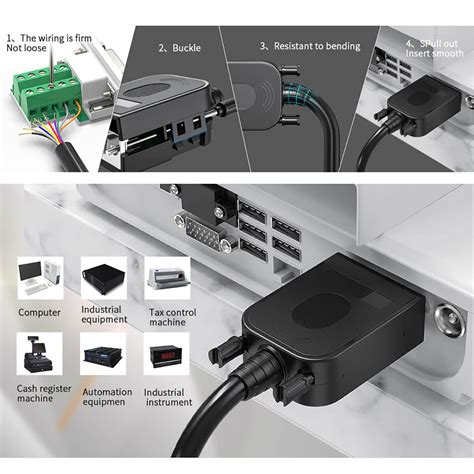 1、The wiring is firm
Not loose

2、Buckle

3、Resistant to bending

4、SPull out
Insert smooth

Computer

Industrial equipment

Tax control machine

Cash register machine

Automation equipmen

Industrial instrument