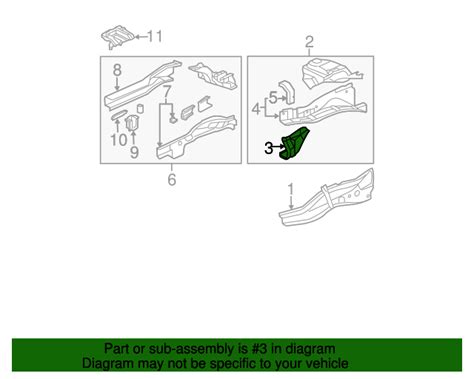 11
8
7
10
9
6
2
5
4
3
1

Part or sub-assembly is #3 in diagram
Diagram may not be specific to your vehicle