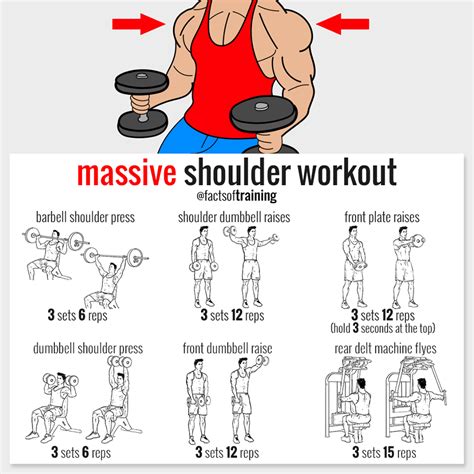 massive shoulder workout
@factsoftraining

barbell shoulder press
3 sets 6 reps

shoulder dumbbell raises
3 sets 12 reps

front plate raises
3 sets 12 reps
(hold 3 seconds at the top)

dumbbell shoulder press
3 sets 6 reps

front dumbbell raise
3 sets 12 reps

rear delt machine flyes
3 sets 15 reps