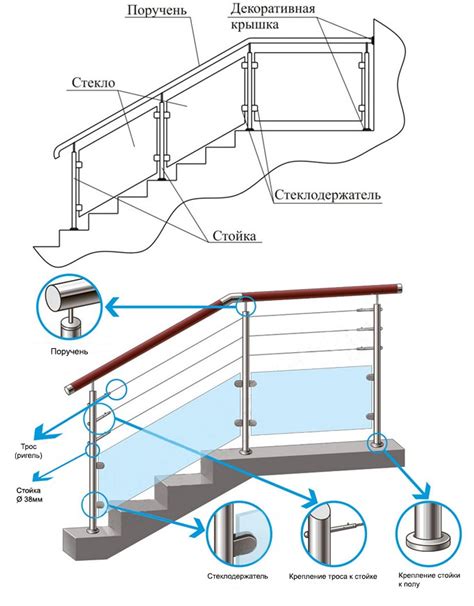 Поручень
Декоративная крышка
Стекло
Стеклодержатель
Стойка

Поручень
Трос (ригель)
Стойка Ø 38мм
Стеклодержатель
Крепление троса к стойке
Крепление стойки к полу